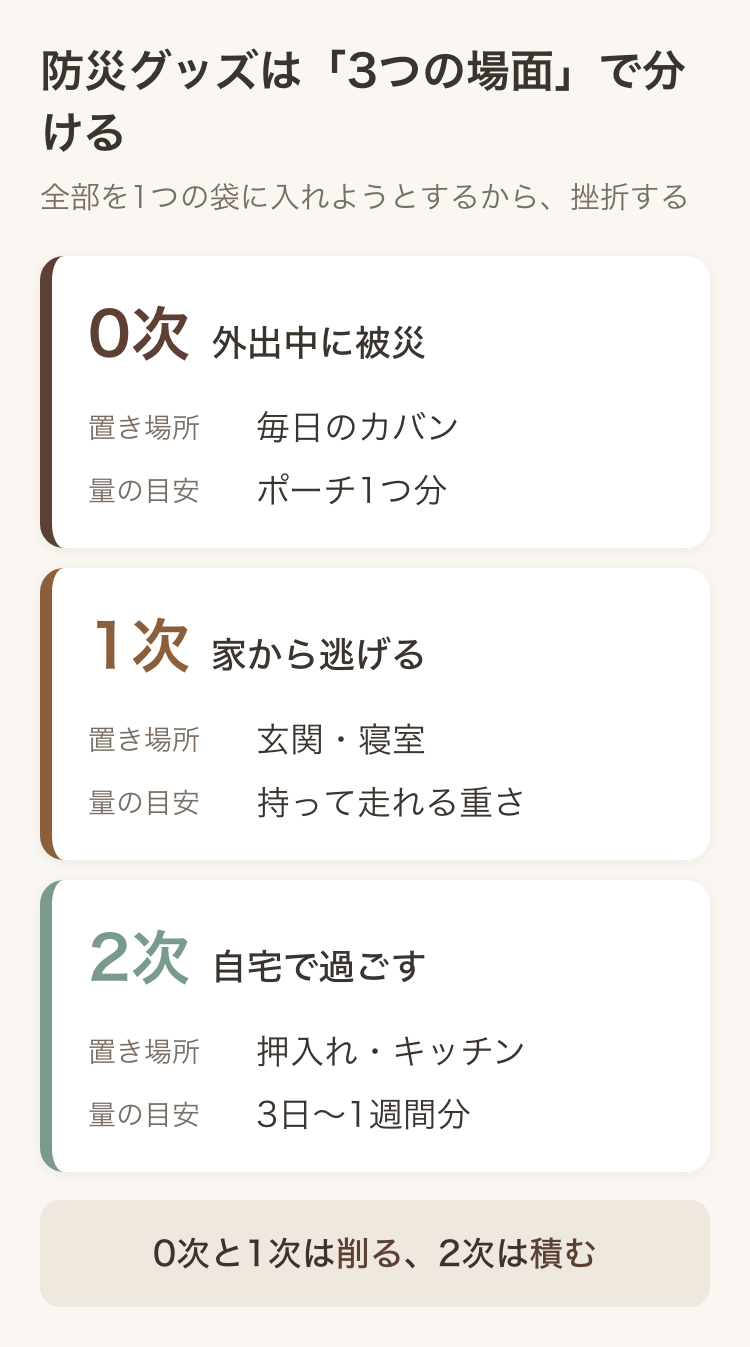 防災グッズは「3つの場面」で分ける

全部を1つの袋に入れようとするから、挫折する

0次 外出中に被災

置き場所 毎日のカバン
量の目安 ポーチ1つ分

1次 家から逃げる

置き場所 玄関・寝室
量の目安 持って走れる重さ

2次 自宅で過ごす

置き場所 押入れ・キッチン
量の目安 3日〜1週間分

0次と1次は削る、2次は積む